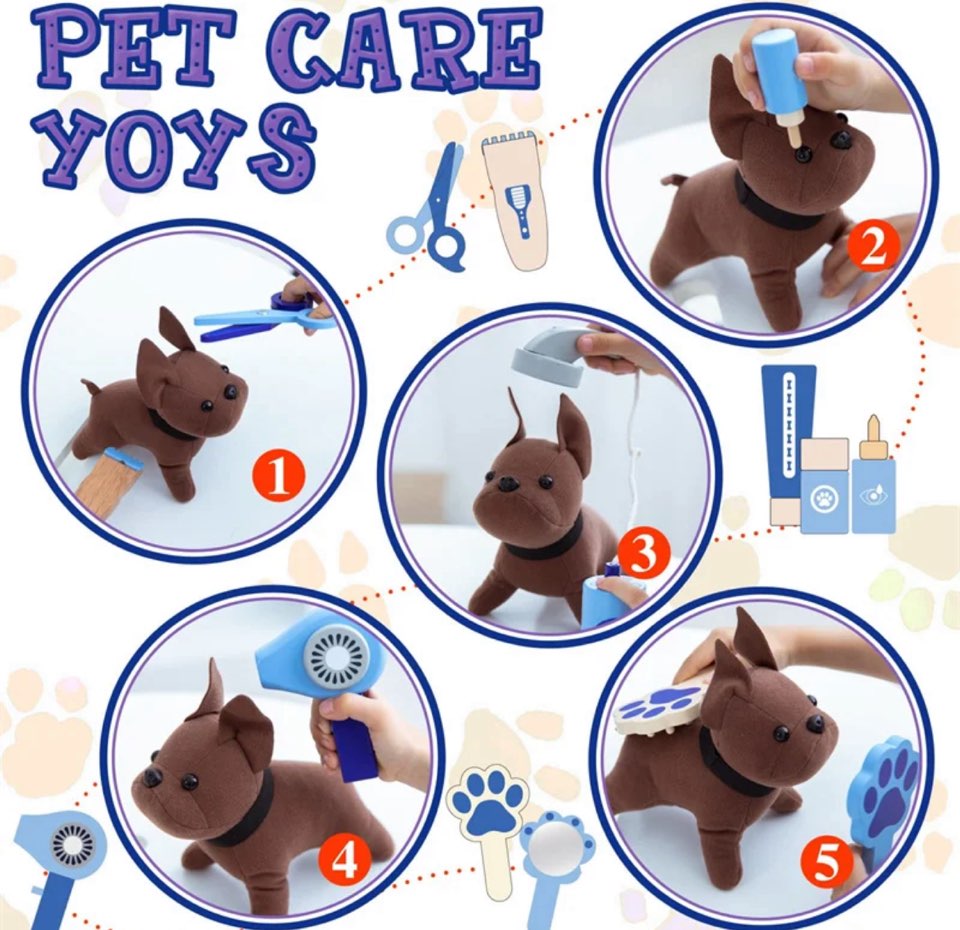 PET CARE YOYS

2

1

3

4

5