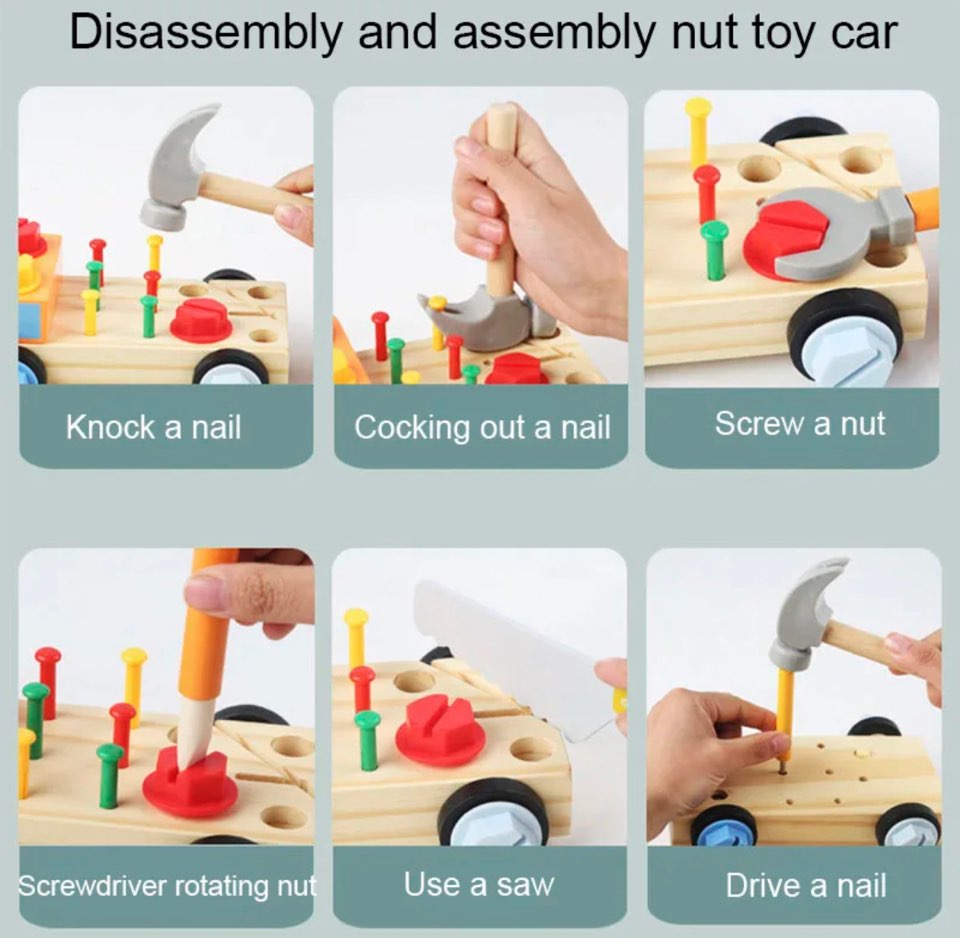 Disassembly and assembly nut toy car

Knock a nail

Cocking out a nail

Screw a nut

Screwdriver rotating nut

Use a saw

Drive a nail