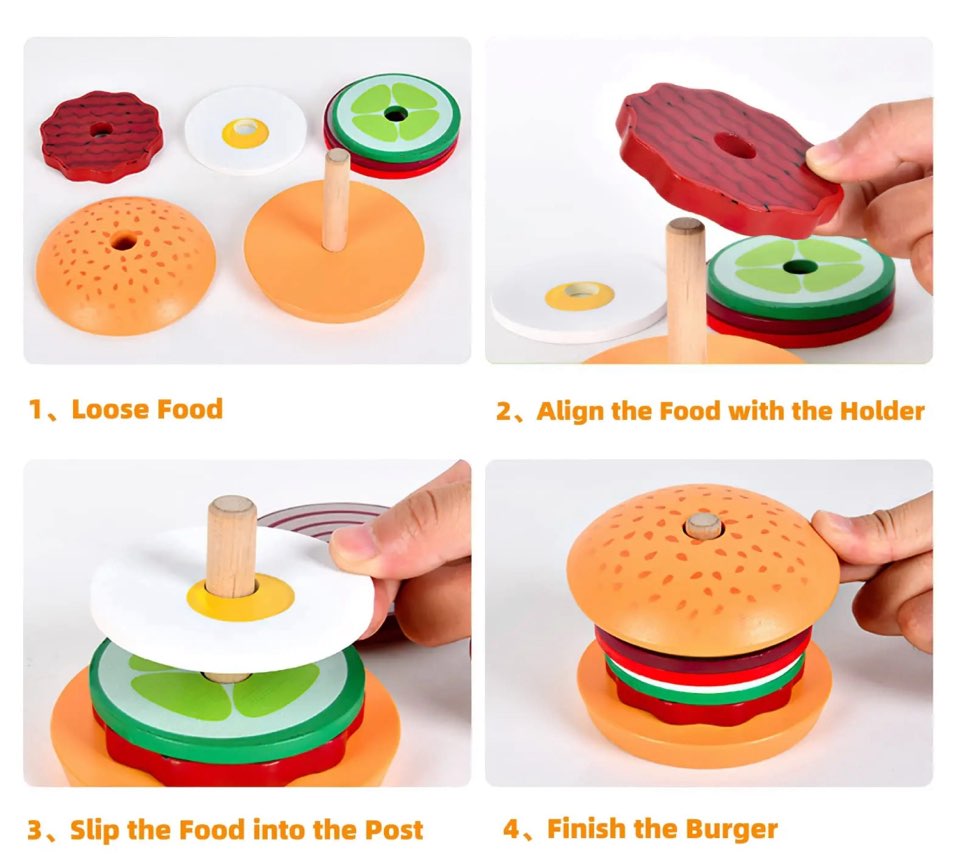 1、Loose Food

2、Align the Food with the Holder

3、Slip the Food into the Post

4、Finish the Burger